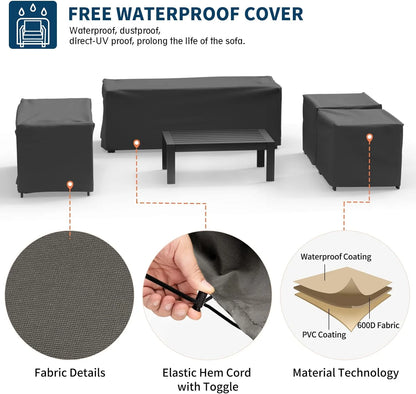 FREE WATERPROOF COVER

Waterproof, dustproof, direct-UV proof, prolong the life of the sofa.

Waterproof Coating

600D Fabric

PVC Coating

Fabric Details

Elastic Hem Cord with Toggle

Material Technology