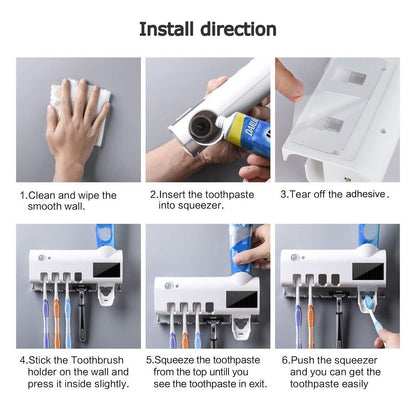 Install direction

DARLIE

1.Clean and wipe the smooth wall.

2.Insert the toothpaste into squeezer.

3.Tear off the adhesive.

4.Stick the Toothbrush holder on the wall and press it inside slightly.

5.Squeeze the toothpaste from the top untill you see the toothpaste in exit.

6.Push the squeezer and you can get the toothpaste easily